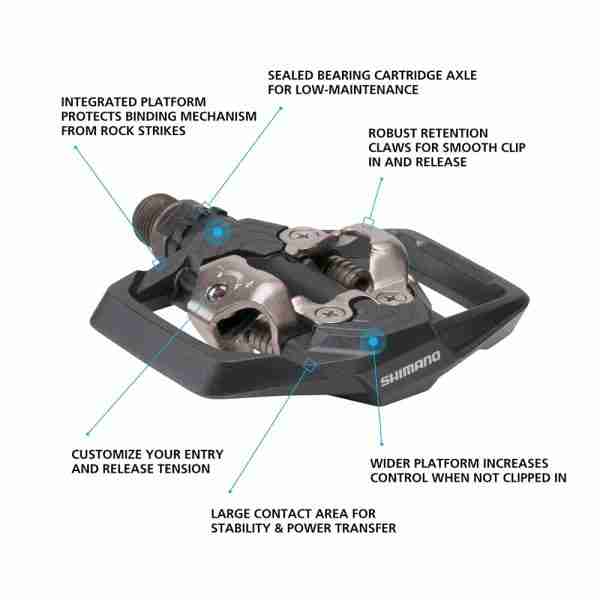 SEALED BEARING CARTRIDGE AXLE FOR LOW-MAINTENANCE

INTEGRATED PLATFORM PROTECTS BINDING MECHANISM FROM ROCK STRIKES

ROBUST RETENTION CLAWS FOR SMOOTH CLIP IN AND RELEASE

SHIMANO

CUSTOMIZE YOUR ENTRY AND RELEASE TENSION

WIDER PLATFORM INCREASES CONTROL WHEN NOT CLIPPED IN

LARGE CONTACT AREA FOR STABILITY & POWER TRANSFER