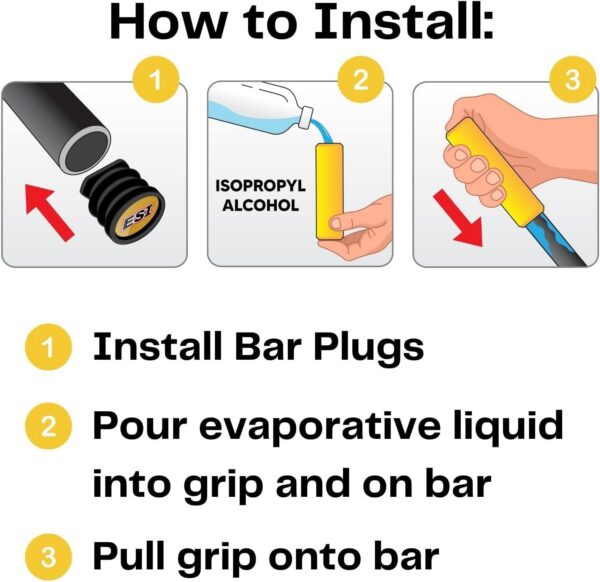 How to Install:

1

ESI

2

ISOPROPYL ALCOHOL

3

1 Install Bar Plugs

2 Pour evaporative liquid into grip and on bar

3 Pull grip onto bar